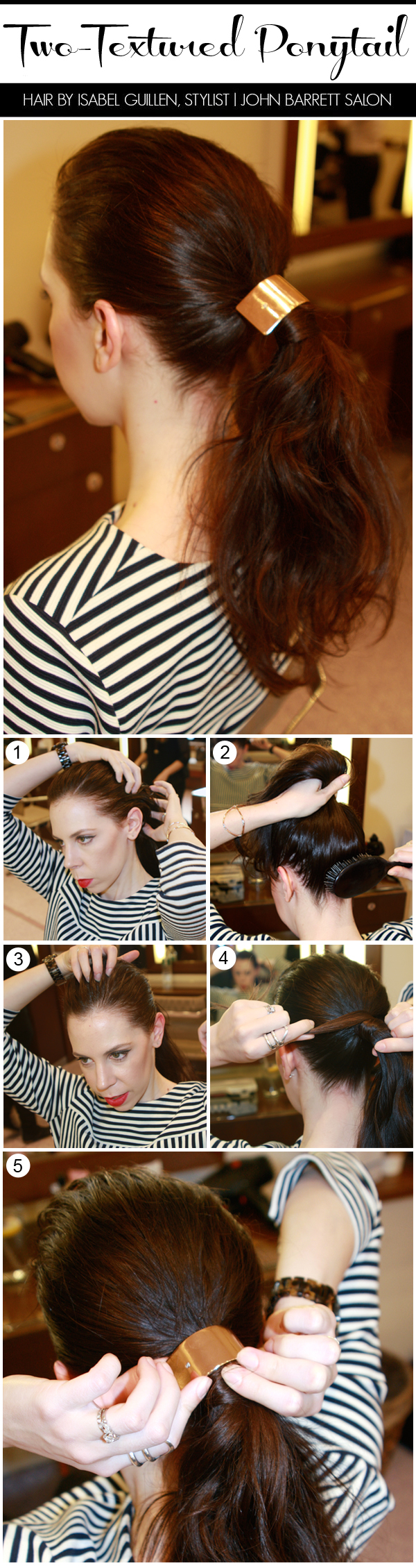 Two-Textured Ponytail

HAIR BY ISABEL GUILLEN, STYLIST | JOHN BARRETT SALON

1

2

3

4

5