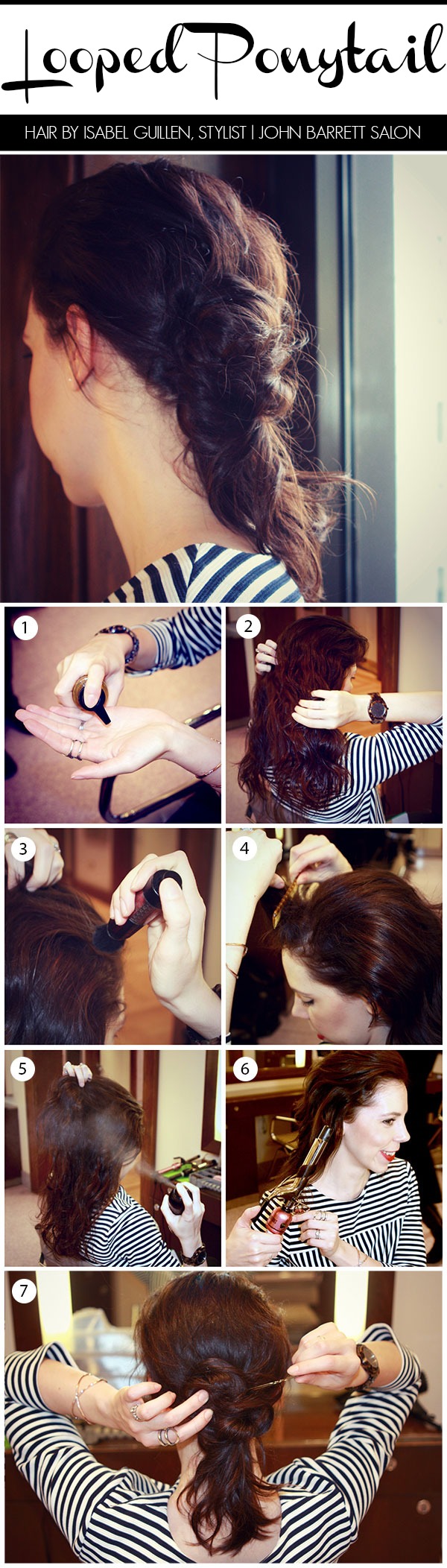 Looped Ponytail

HAIR BY ISABEL GUILLEN, STYLIST | JOHN BARRETT SALON

1

2

3

4

5

6

7